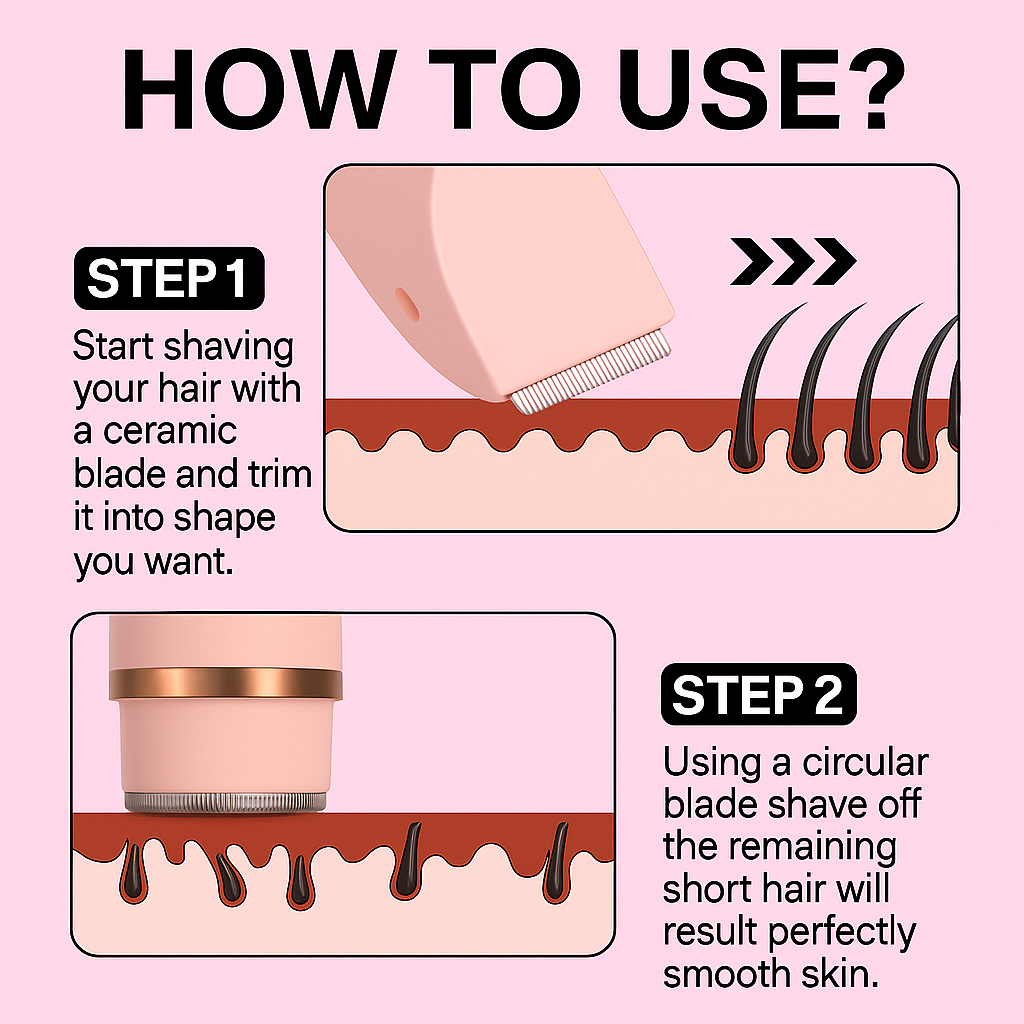 HOW TO USE?

STEP 1

Start shaving your hair with a ceramic blade and trim it into shape you want.

STEP 2

Using a circular blade shave off the remaining short hair will result perfectly smooth skin.